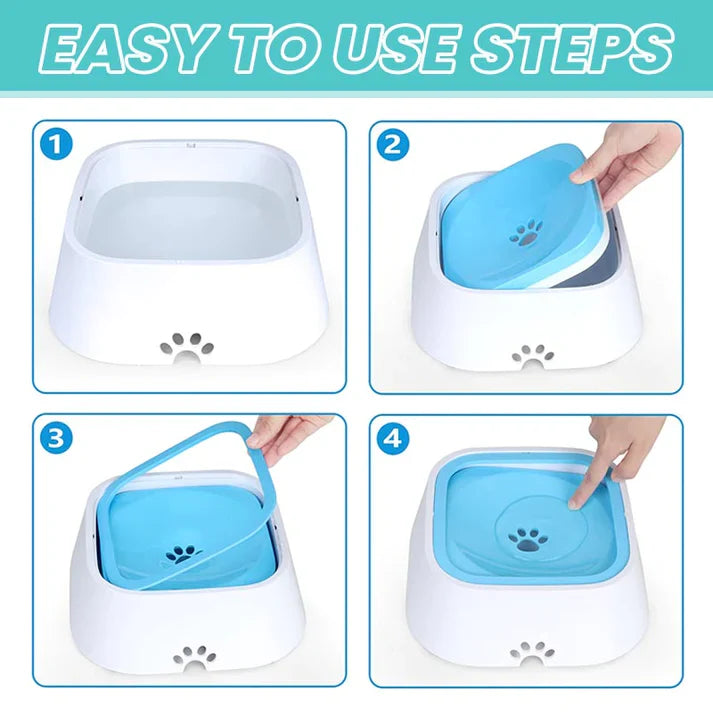 EASY TO USE STEPS

1

2

3

4