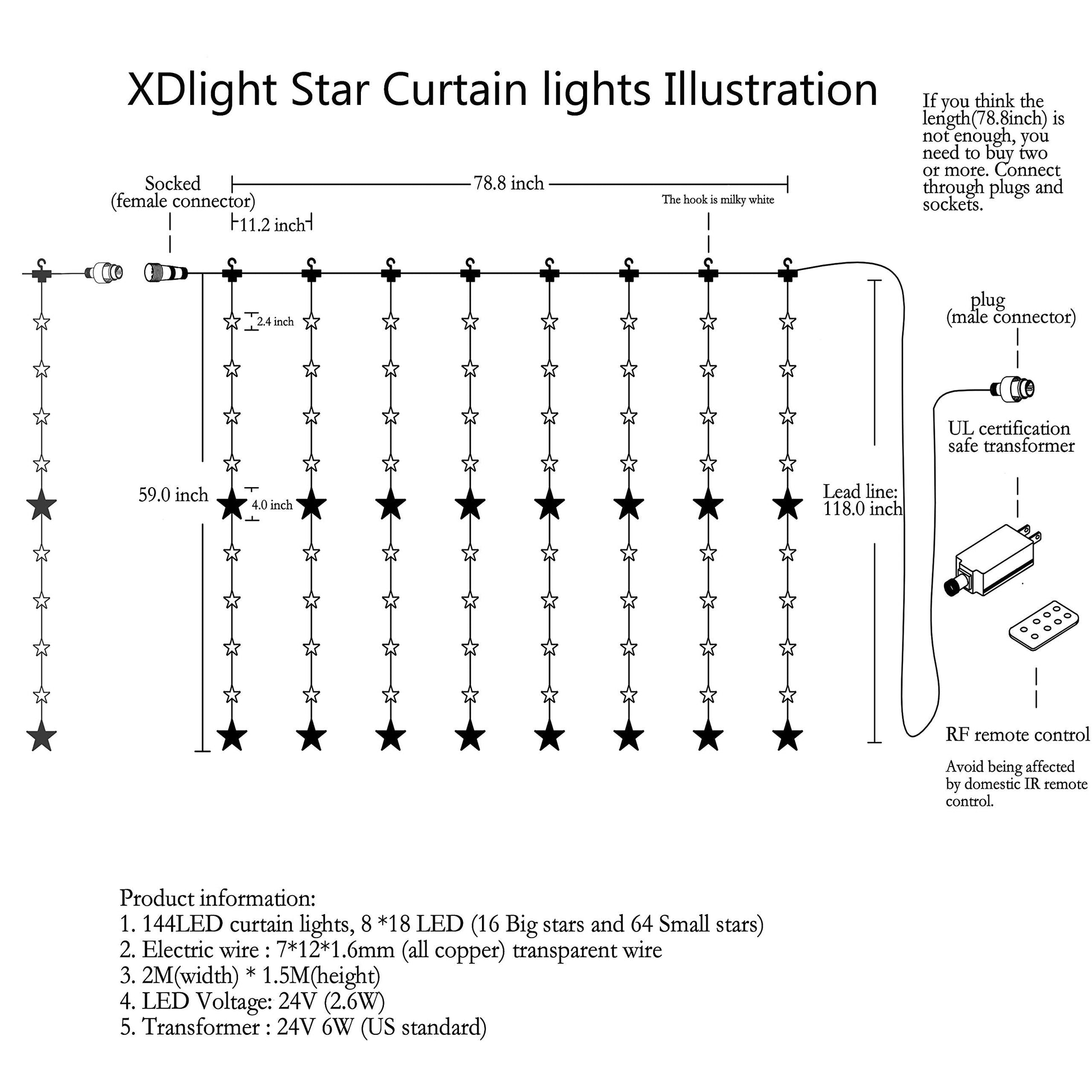 XDlight Star Curtain lights Illustration

If you think the length(78.8inch) is not enough, you need to buy two or more. Connect through plugs and sockets.

Socked
(female connector)

78.8 inch

The hook is milky white

11.2 inch

2.4 inch

59.0 inch

4.0 inch

Lead line:
118.0 inch

plug
(male connector)

UL certification
safe transformer

RF remote control

Avoid being affected by domestic IR remote control.

Product information:
1. 144LED curtain lights, 8 *18 LED (16 Big stars and 64 Small stars)
2. Electric wire : 7*12*1.6mm (all copper) transparent wire
3. 2M(width) * 1.5M(height)
4. LED Voltage: 24V (2.6W)
5. Transformer : 24V 6W (US standard)