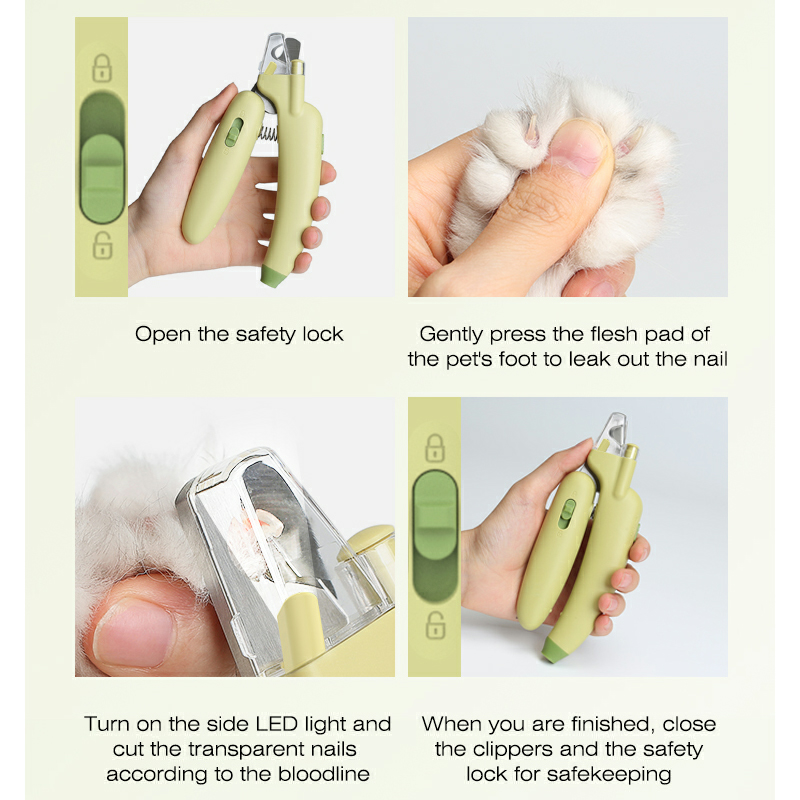 Open the safety lock

Gently press the flesh pad of the pet's foot to leak out the nail

Turn on the side LED light and cut the transparent nails according to the bloodline

When you are finished, close the clippers and the safety lock for safekeeping