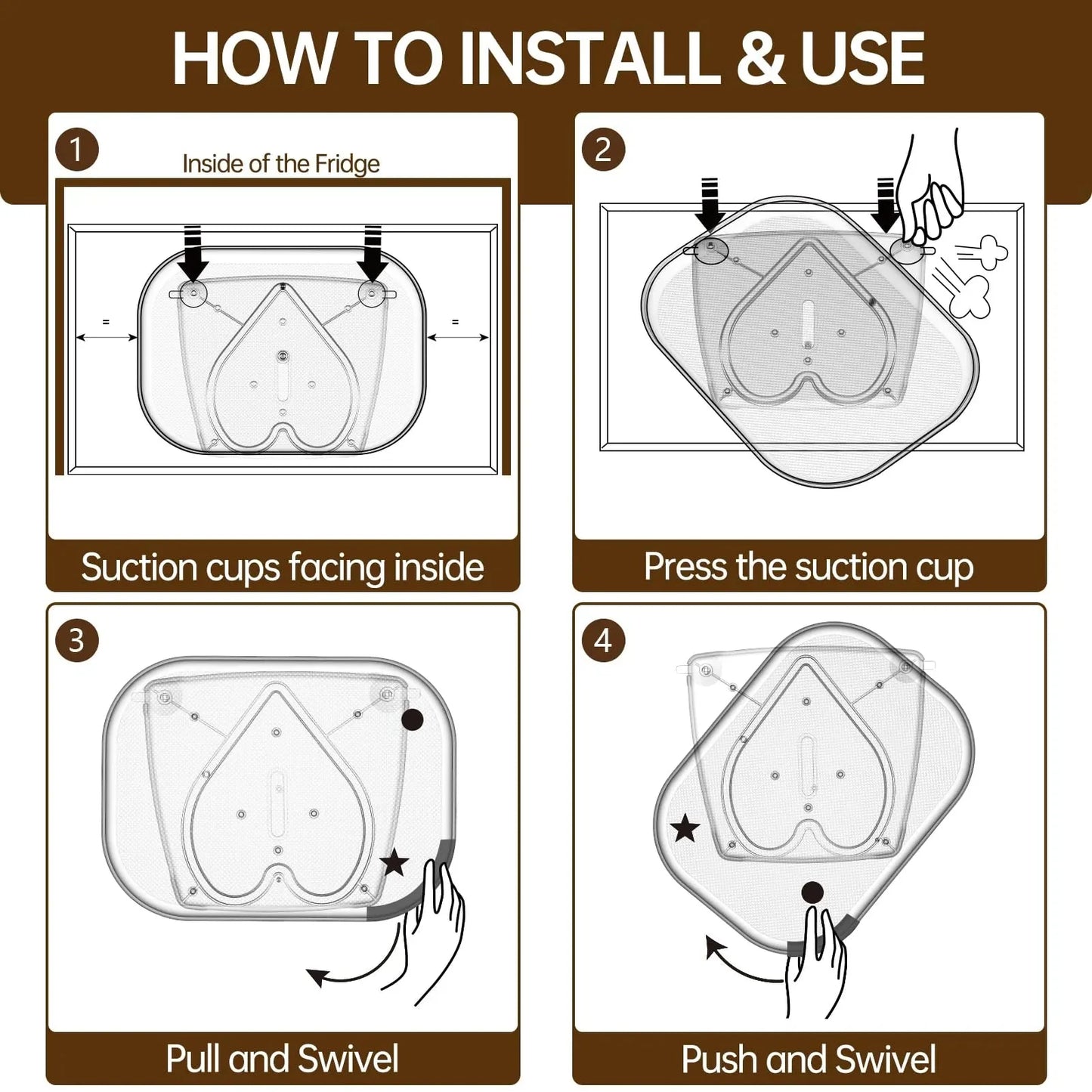 HOW TO INSTALL & USE

1
Inside of the Fridge
=
=
Suction cups facing inside

2
Press the suction cup

3
Pull and Swivel

4
Push and Swivel