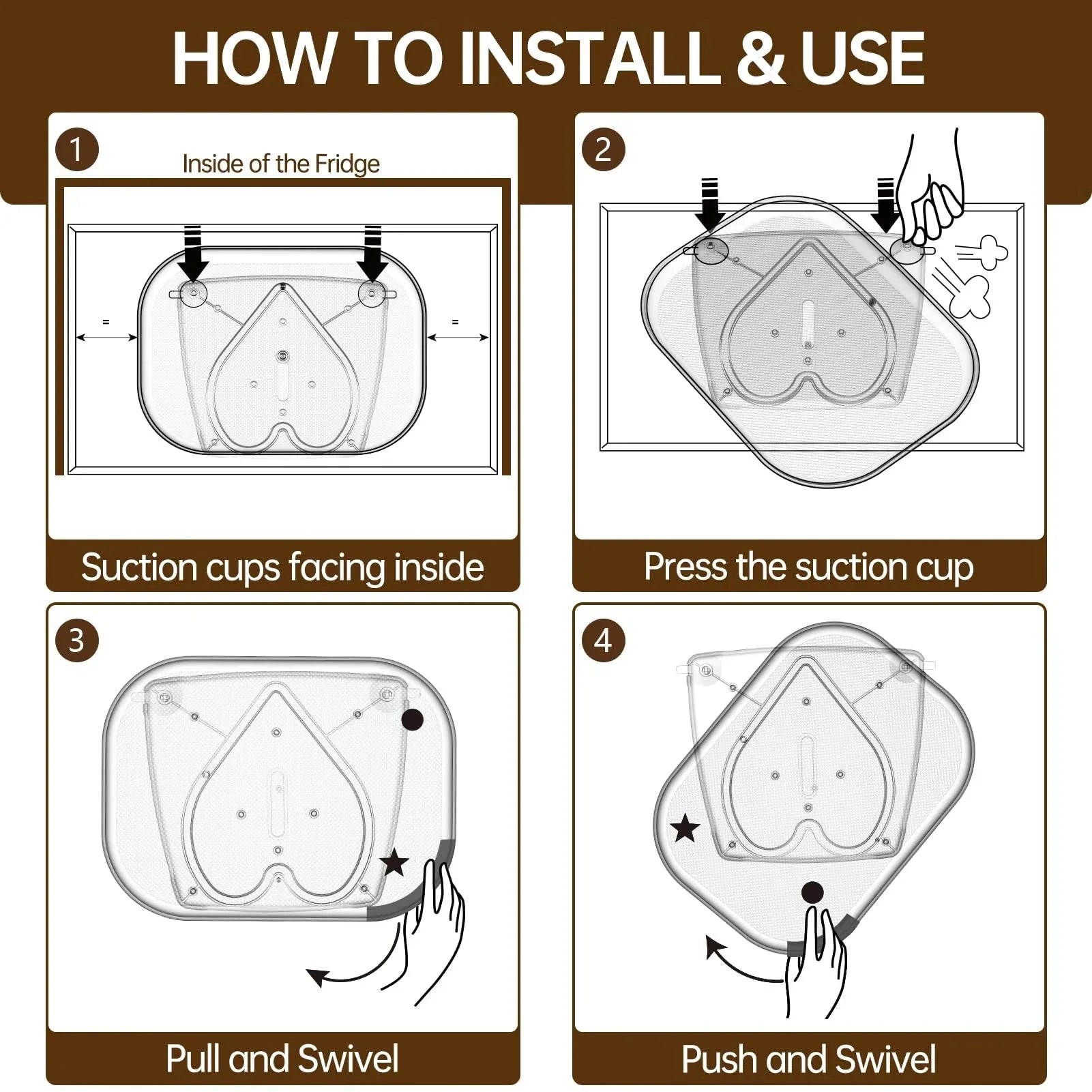 HOW TO INSTALL & USE

1

Inside of the Fridge

=

=

Suction cups facing inside

2

Press the suction cup

3

Pull and Swivel

4

Push and Swivel