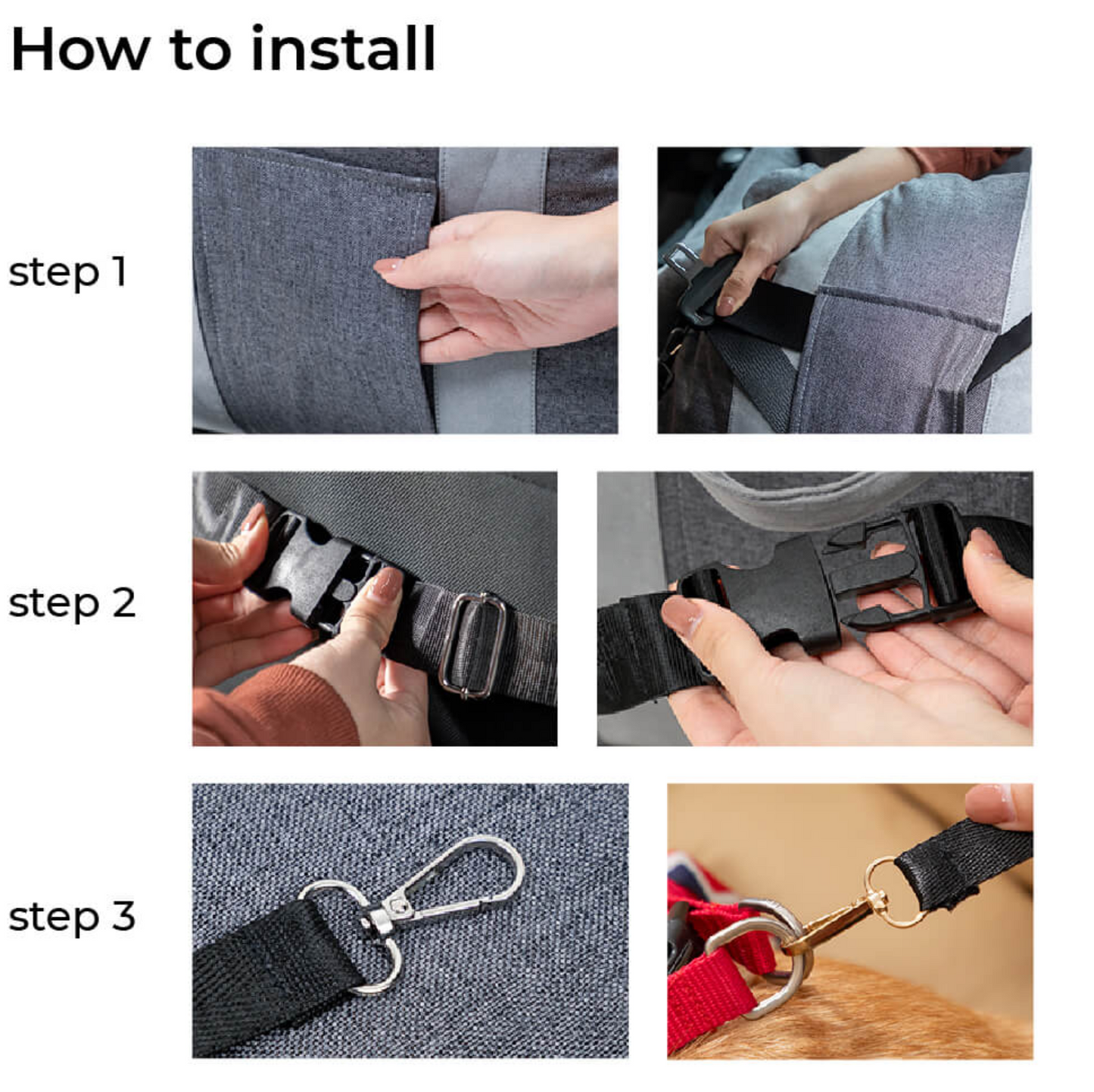 How to install

step 1

step 2

step 3