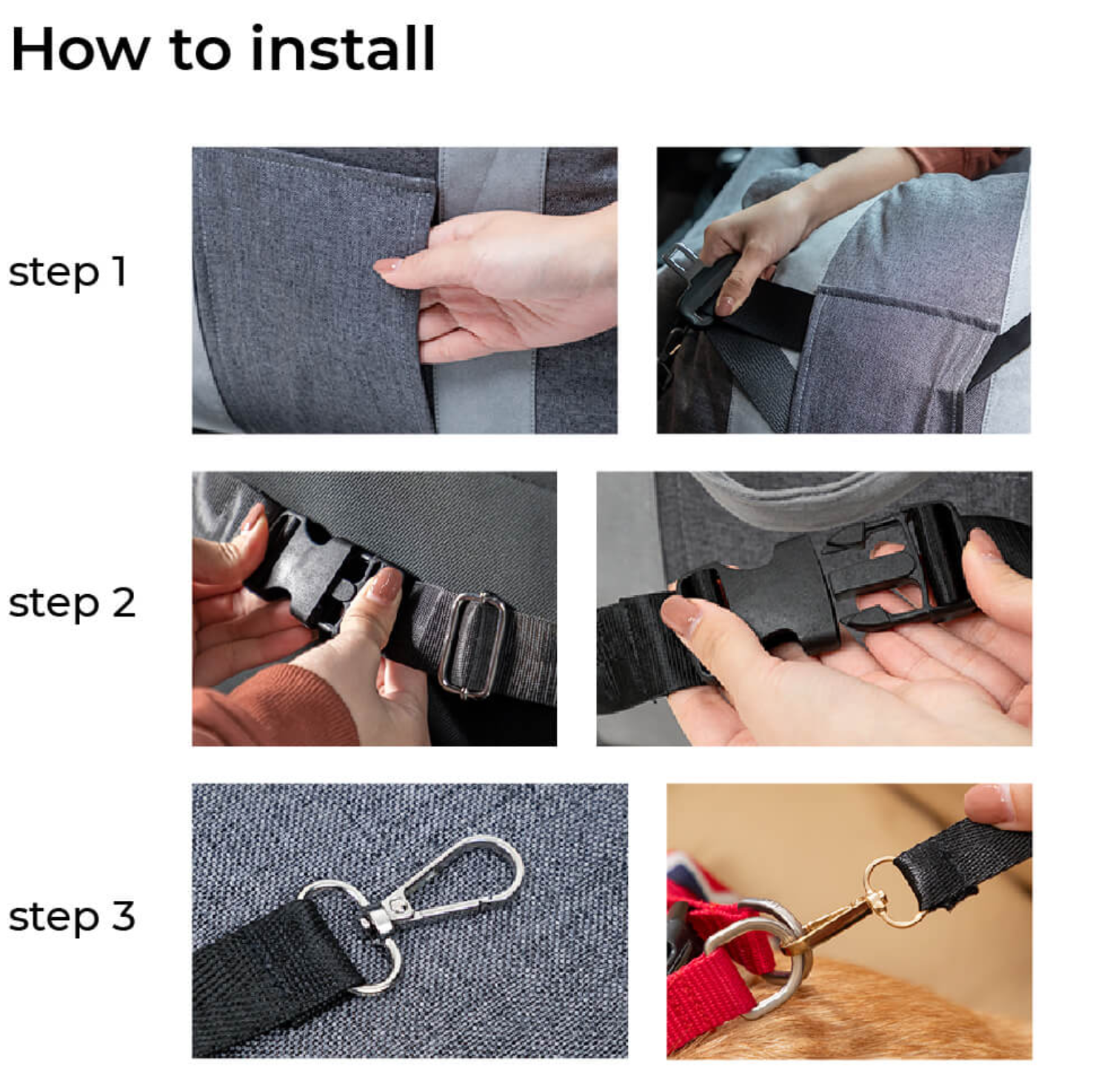 How to install

step 1

step 2

step 3