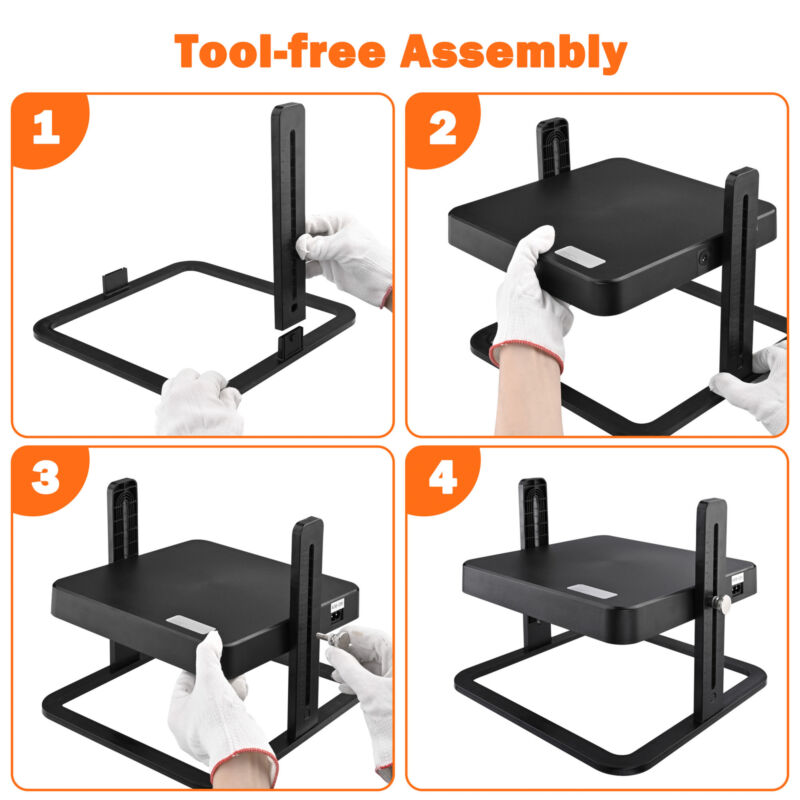 Tool-free Assembly

1

2

3

4